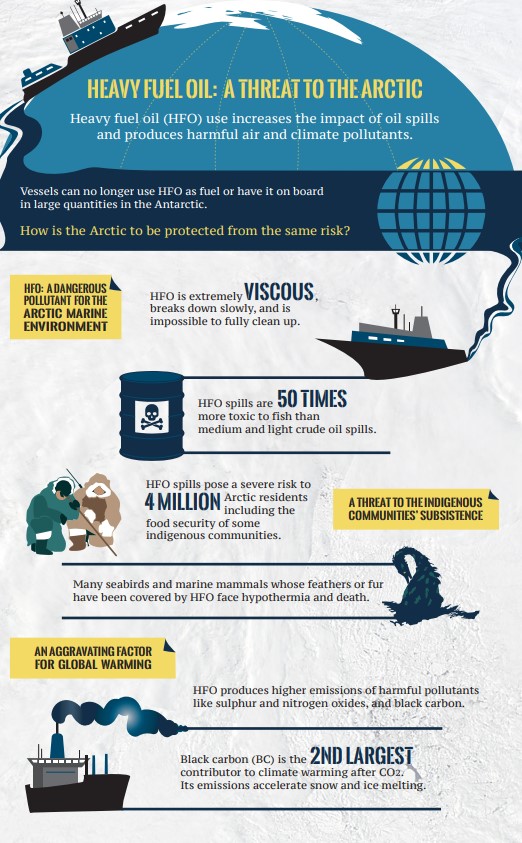 HEAVY FUEL OIL: A THREAT TO THE ARCTIC

Heavy fuel oil (HFO) use increases the impact of oil spills and produces harmful air and climate pollutants.

Vessels can no longer use HFO as fuel or have it on board in large quantities in the Antarctic.

How is the Arctic to be protected from the same risk?

HFO: A DANGEROUS POLLUTANT FOR THE ARCTIC MARINE ENVIRONMENT

HFO is extremely VISCOUS, breaks down slowly, and is impossible to fully clean up.

HFO spills are 50 TIMES more toxic to fish than medium and light crude oil spills.

HFO spills pose a severe risk to 4 MILLION Arctic residents including the food security of some indigenous communities.

A THREAT TO THE INDIGENOUS COMMUNITIES' SUBSISTENCE

Many seabirds and marine mammals whose feathers or fur have been covered by HFO face hypothermia and death.

AN AGGRAVATING FACTOR FOR GLOBAL WARMING

HFO produces higher emissions of harmful pollutants like sulphur and nitrogen oxides, and black carbon.

Black carbon (BC) is the 2ND LARGEST contributor to climate warming after CO2. Its emissions accelerate snow and ice melting.