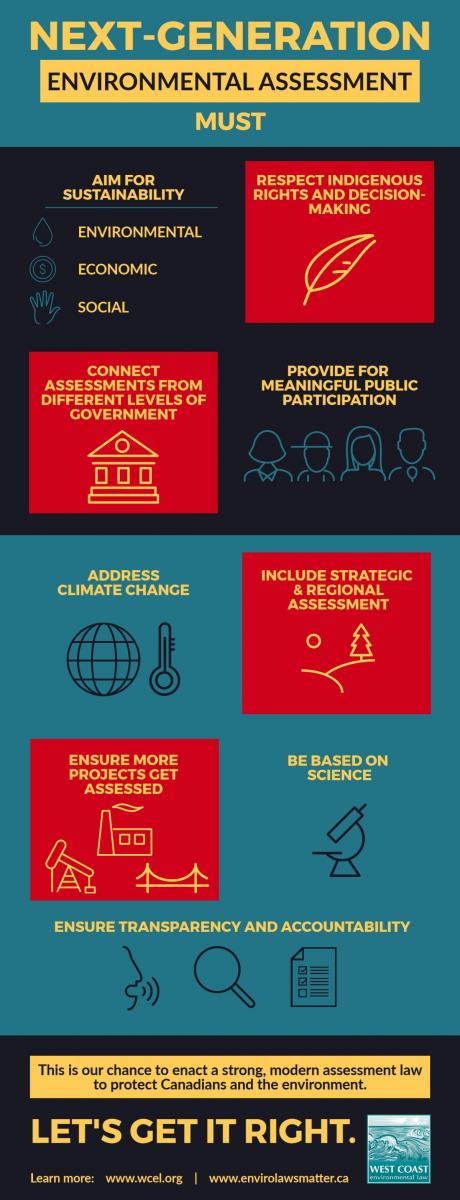 NEXT-GENERATION
ENVIRONMENTAL ASSESSMENT
MUST

AIM FOR SUSTAINABILITY
ENVIRONMENTAL
ECONOMIC
SOCIAL

RESPECT INDIGENOUS RIGHTS AND DECISION-MAKING

CONNECT ASSESSMENTS FROM DIFFERENT LEVELS OF GOVERNMENT

PROVIDE FOR MEANINGFUL PUBLIC PARTICIPATION

ADDRESS CLIMATE CHANGE

INCLUDE STRATEGIC & REGIONAL ASSESSMENT

ENSURE MORE PROJECTS GET ASSESSED

BE BASED ON SCIENCE

ENSURE TRANSPARENCY AND ACCOUNTABILITY

This is our chance to enact a strong, modern assessment law to protect Canadians and the environment.

LET'S GET IT RIGHT.

WEST COAST environmental law

Learn more: www.wcel.org | www.envirolawsmatter.ca