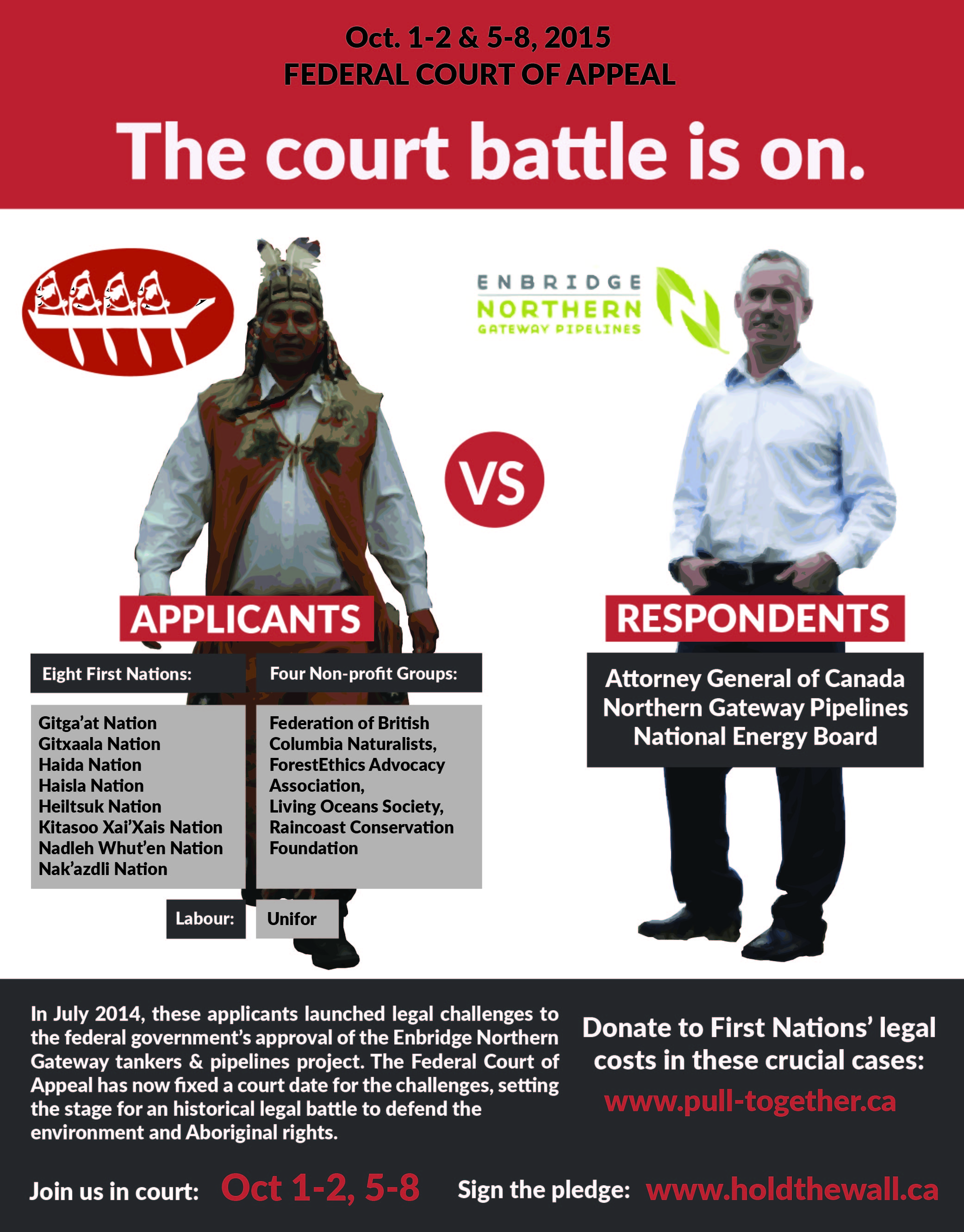 Oct. 1-2 & 5-8, 2015
FEDERAL COURT OF APPEAL

The court battle is on.

ENBRIDGE
NORTHERN
GATEWAY PIPELINES

VS

APPLICANTS

Eight First Nations:

Gitga'at Nation
Gitxaala Nation
Haida Nation
Haisla Nation
Heiltsuk Nation
Kitasoo Xai'Xais Nation
Nadleh Whut'en Nation
Nak'azdli Nation

Four Non-profit Groups:

Federation of British Columbia Naturalists, ForestEthics Advocacy Association, Living Oceans Society, Raincoast Conservation Foundation

Labour: Unifor

RESPONDENTS

Attorney General of Canada
Northern Gateway Pipelines
National Energy Board

In July 2014, these applicants launched legal challenges to the federal government's approval of the Enbridge Northern Gateway tankers & pipelines project. The Federal Court of Appeal has now fixed a court date for the challenges, setting the stage for an historical legal battle to defend the environment and Aboriginal rights.

Donate to First Nations' legal costs in these crucial cases:
www.pull-together.ca

Join us in court: Oct 1-2, 5-8

Sign the pledge: www.holdthewall.ca